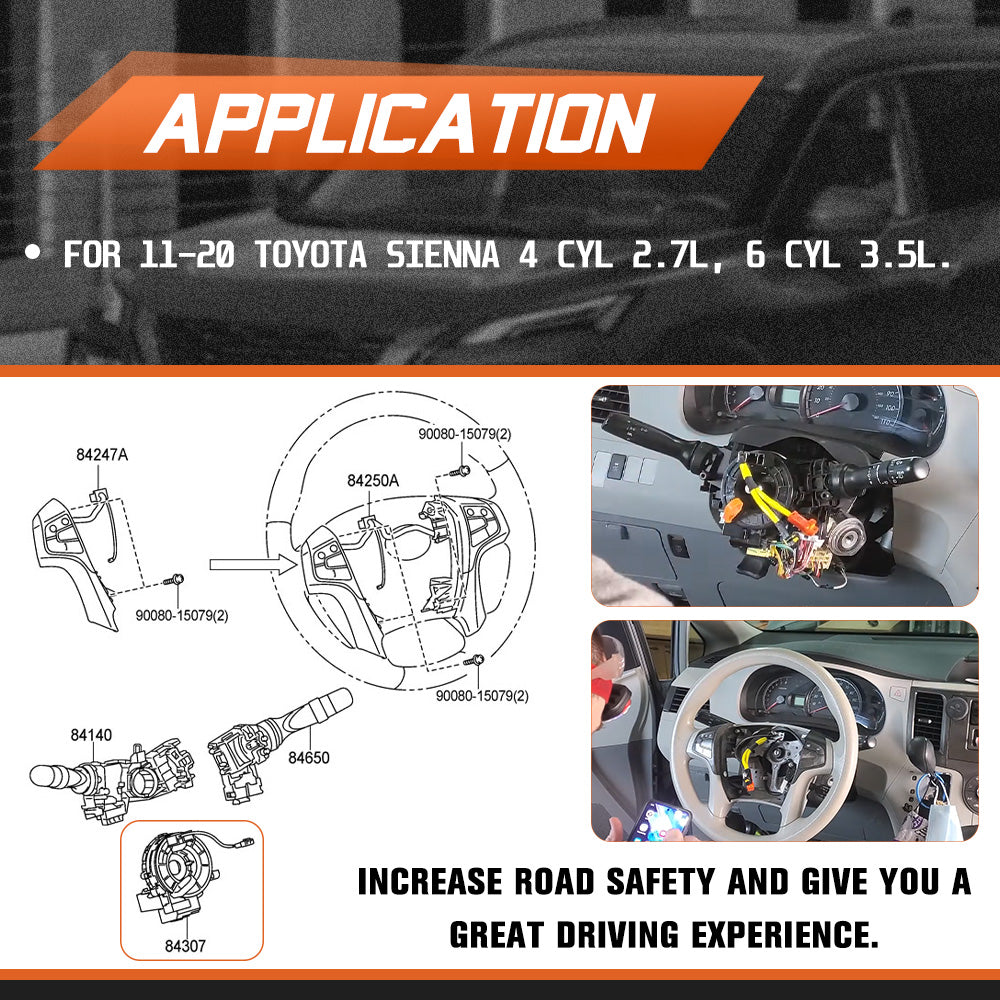 APPLICATION

• FOR 11-20 TOYOTA SIENNA 4 CYL 2.7L, 6 CYL 3.5L.

84247A

90080-15079(2)

84250A

90080-15079(2)

90080-15079(2)

84140

84650

84307

INCREASE ROAD SAFETY AND GIVE YOU A GREAT DRIVING EXPERIENCE.