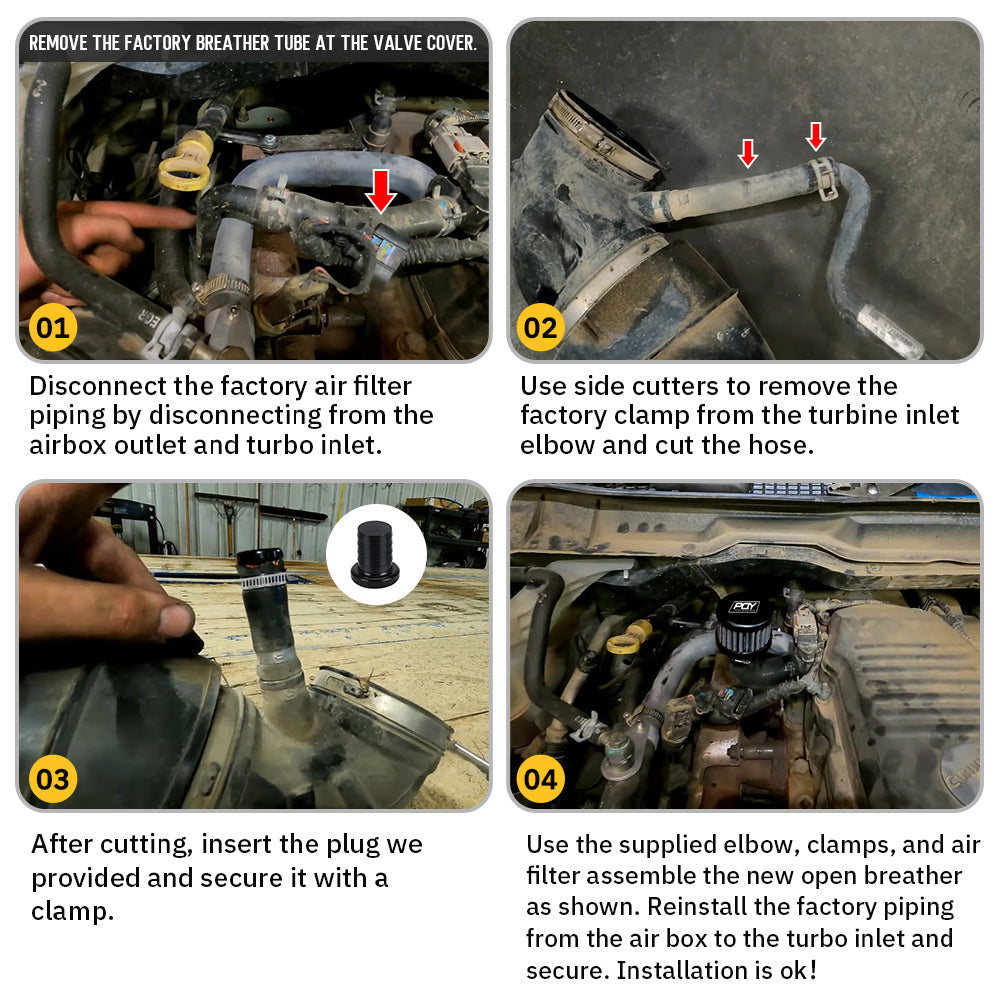 REMOVE THE FACTORY BREATHER TUBE AT THE VALVE COVER.

01

Disconnect the factory air filter piping by disconnecting from the airbox outlet and turbo inlet.

02

Use side cutters to remove the factory clamp from the turbine inlet elbow and cut the hose.

03

After cutting, insert the plug we provided and secure it with a clamp.

PQY

04

Use the supplied elbow, clamps, and air filter assemble the new open breather as shown. Reinstall the factory piping from the air box to the turbo inlet and secure. Installation is ok!