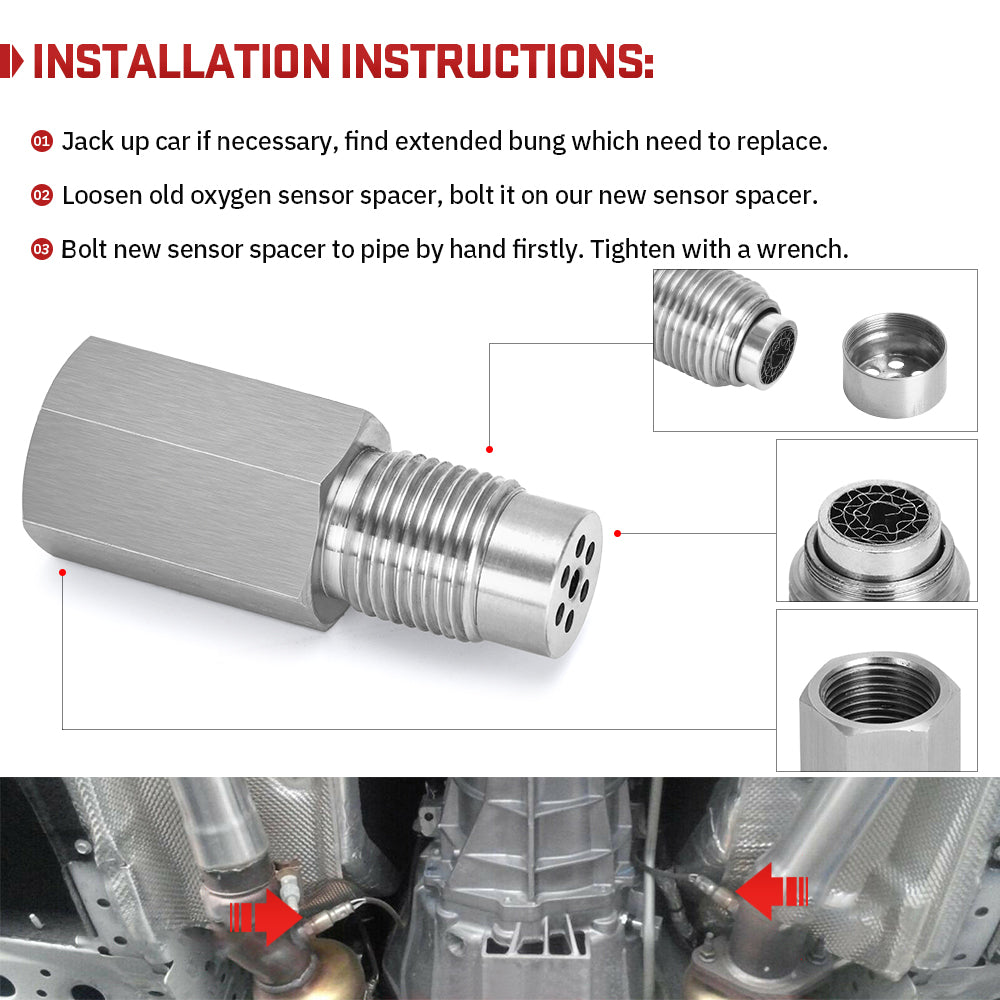 INSTALLATION INSTRUCTIONS:

01 Jack up car if necessary, find extended bung which need to replace.

02 Loosen old oxygen sensor spacer, bolt it on our new sensor spacer.

03 Bolt new sensor spacer to pipe by hand firstly. Tighten with a wrench.