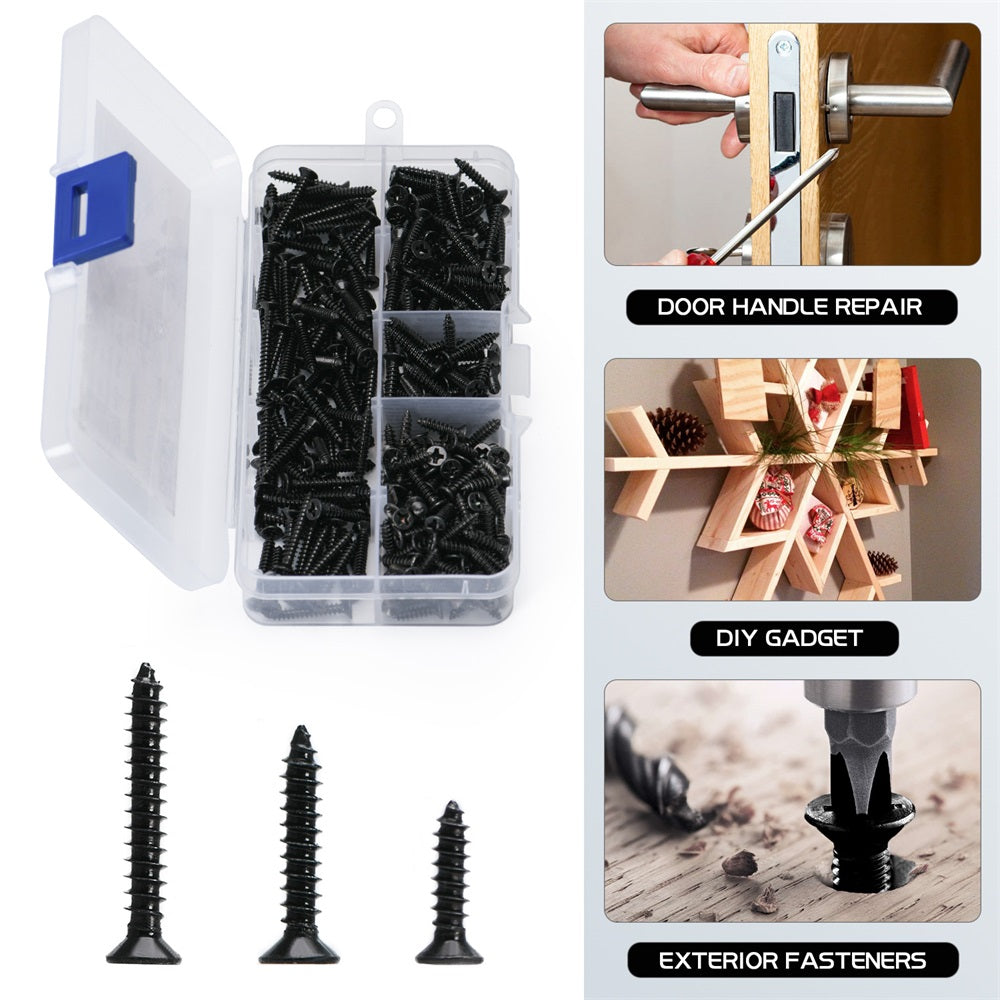 DOOR HANDLE REPAIR

DIY GADGET

EXTERIOR FASTENERS