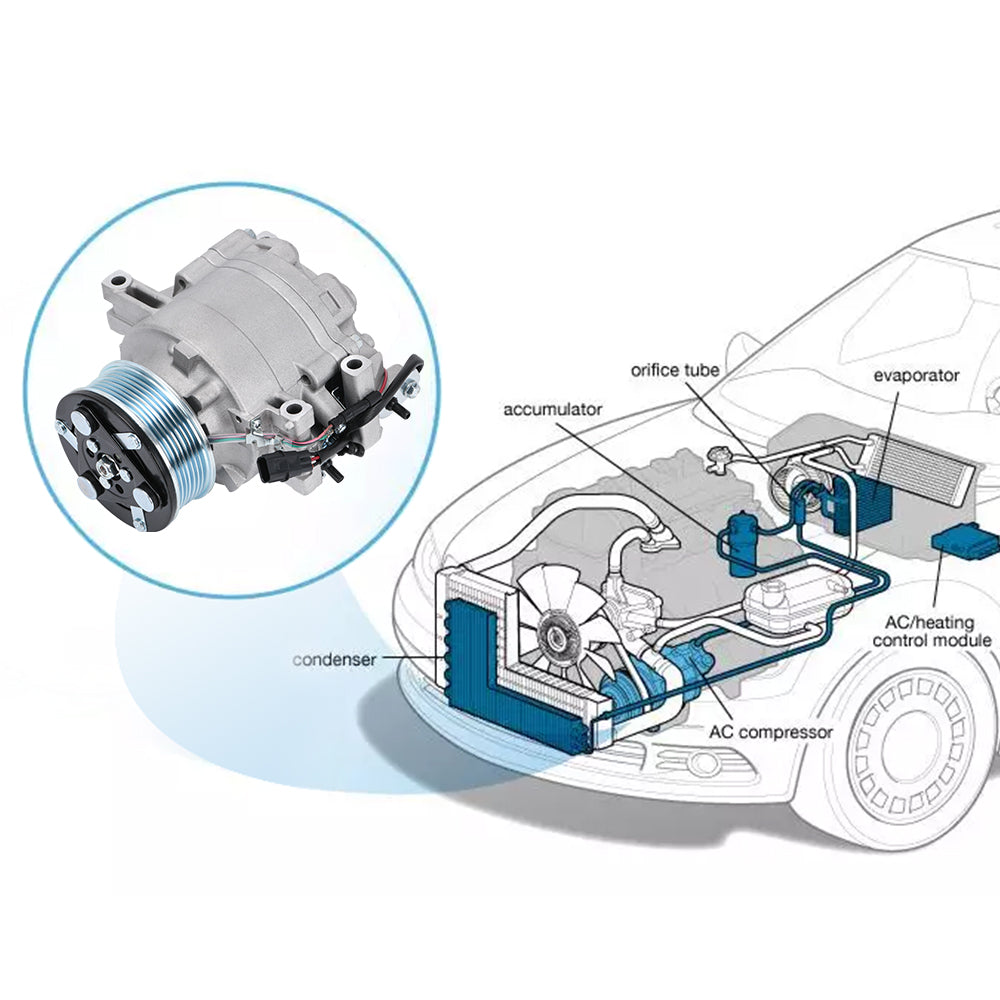 orifice tube

evaporator

accumulator

AC/heating control module

condenser

AC compressor